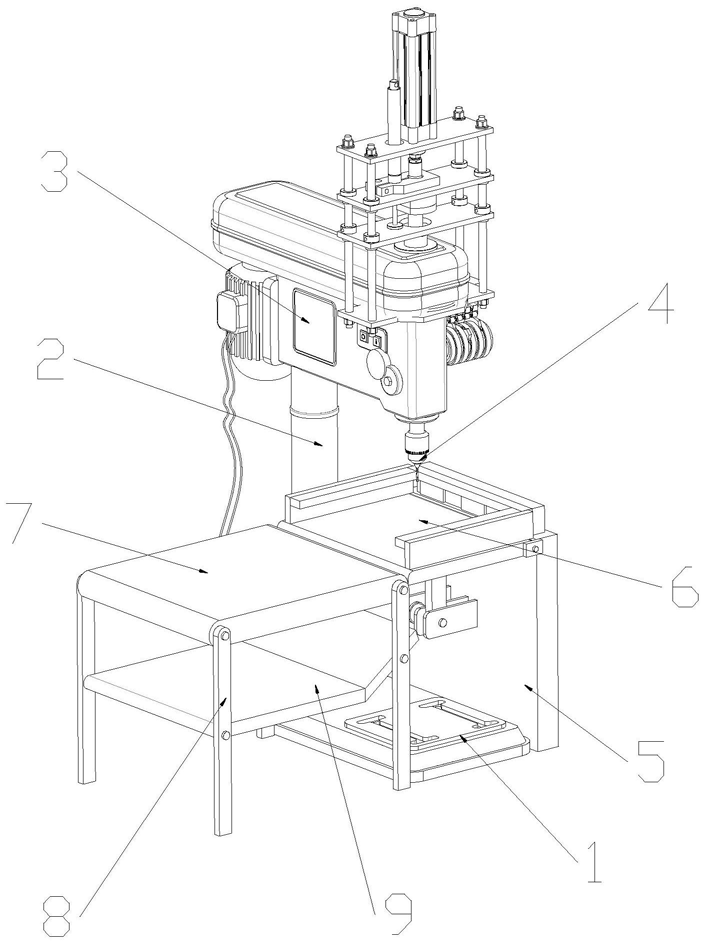 3
4
2
7
6
5
1
8
9