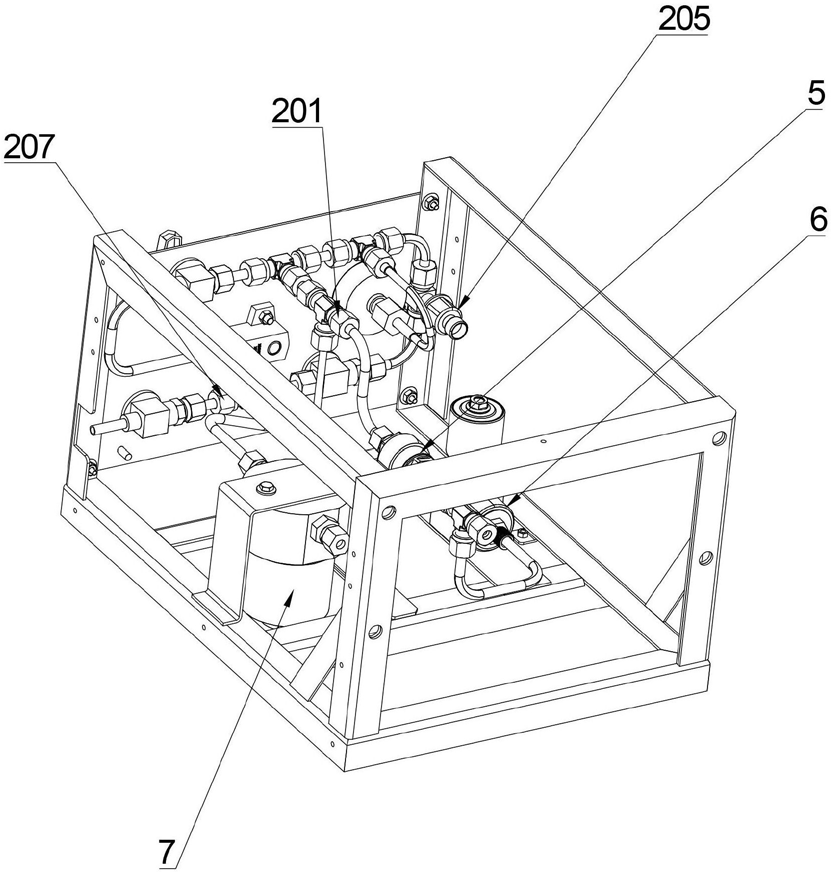 205
201
5
207
6
7