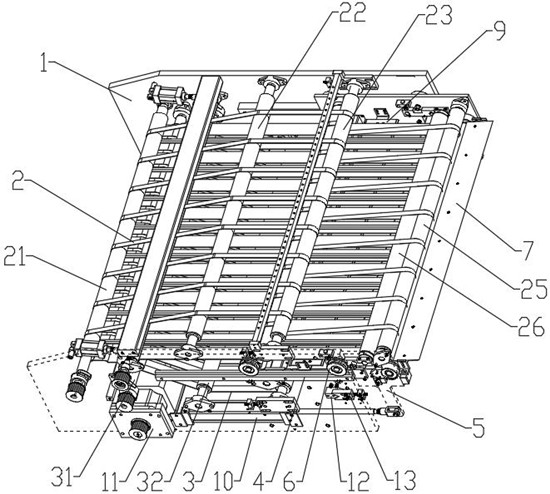 22
23
9
1
2
21
7
25
26
5
31
11
32
3
10
4
6
12
13