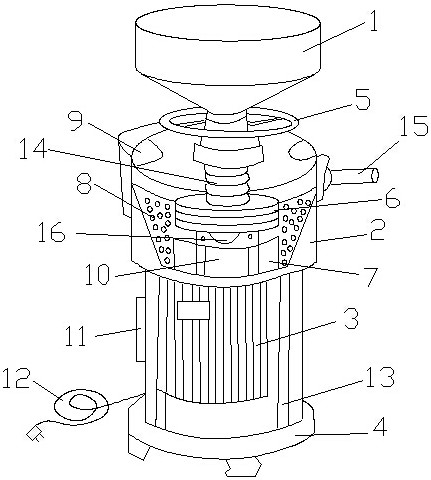 1
5
9
15
14
8
6
16
2
10
7
11
3
12
13
4