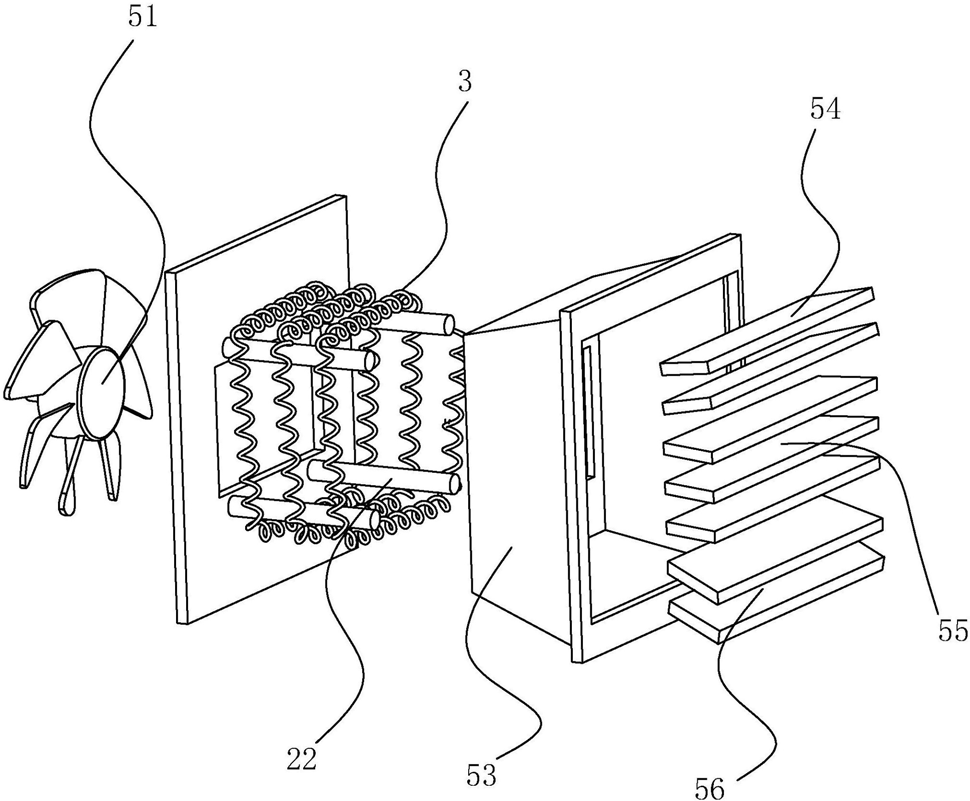 51
3
54
55
22
53
56