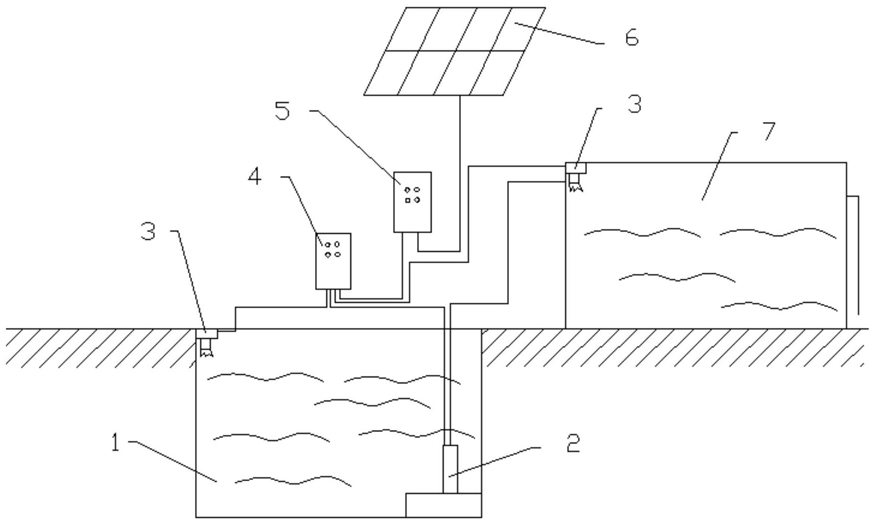 6
5
3
7
4
3
1
2