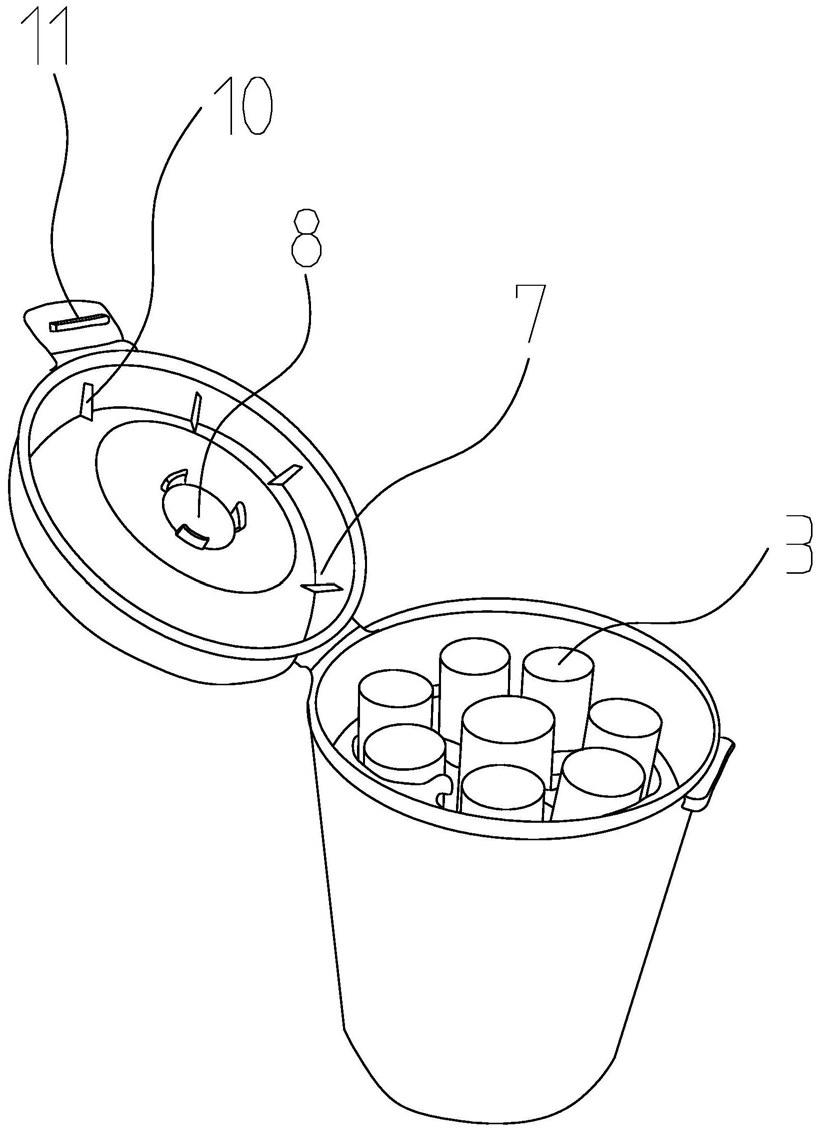 11
10
8
7
3