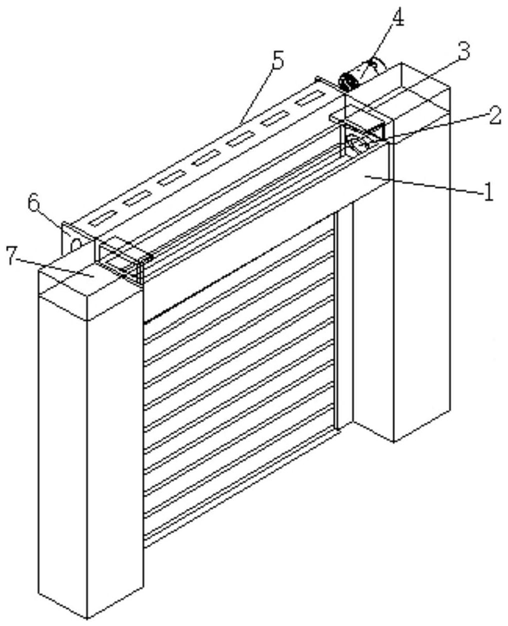 4
3
5
2
1
6
7