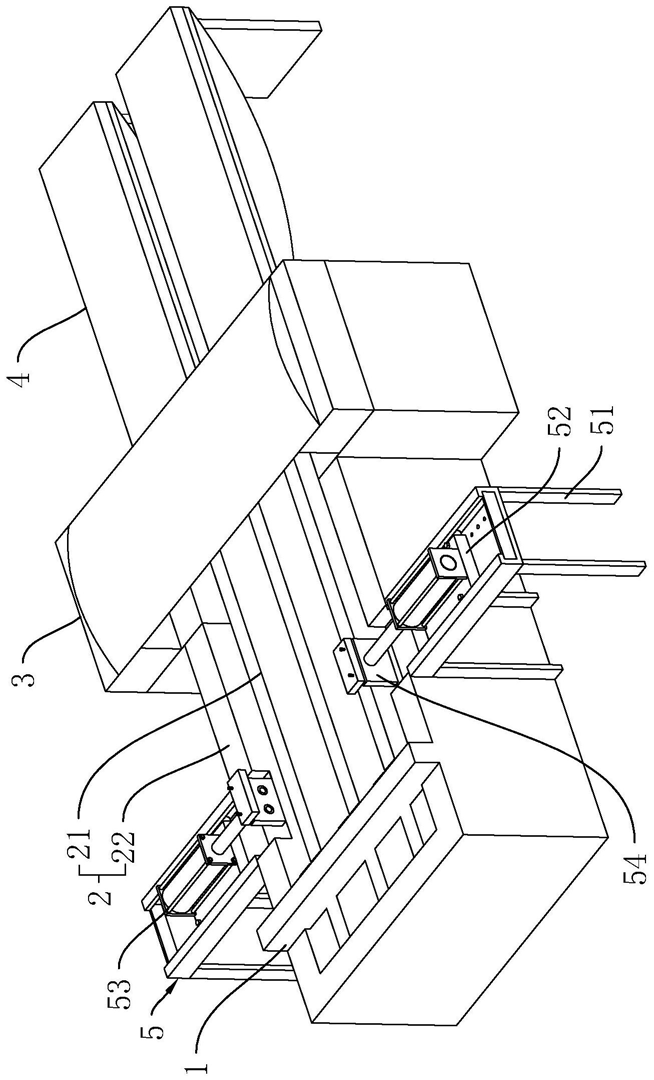 4
3
52
51
21
22
2
53
5
1
54