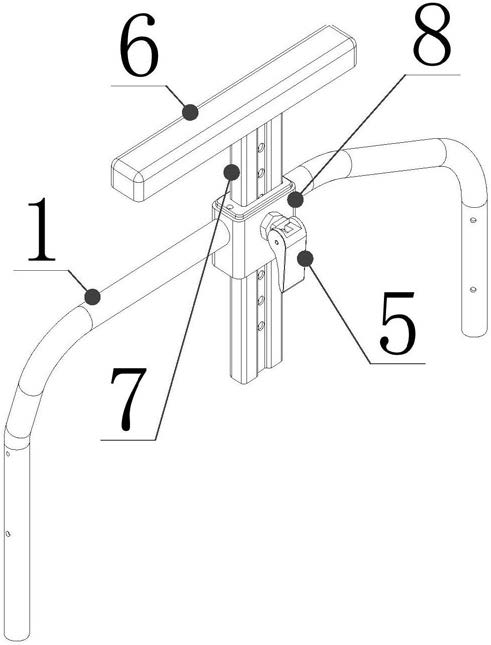 6
8
1
5
7