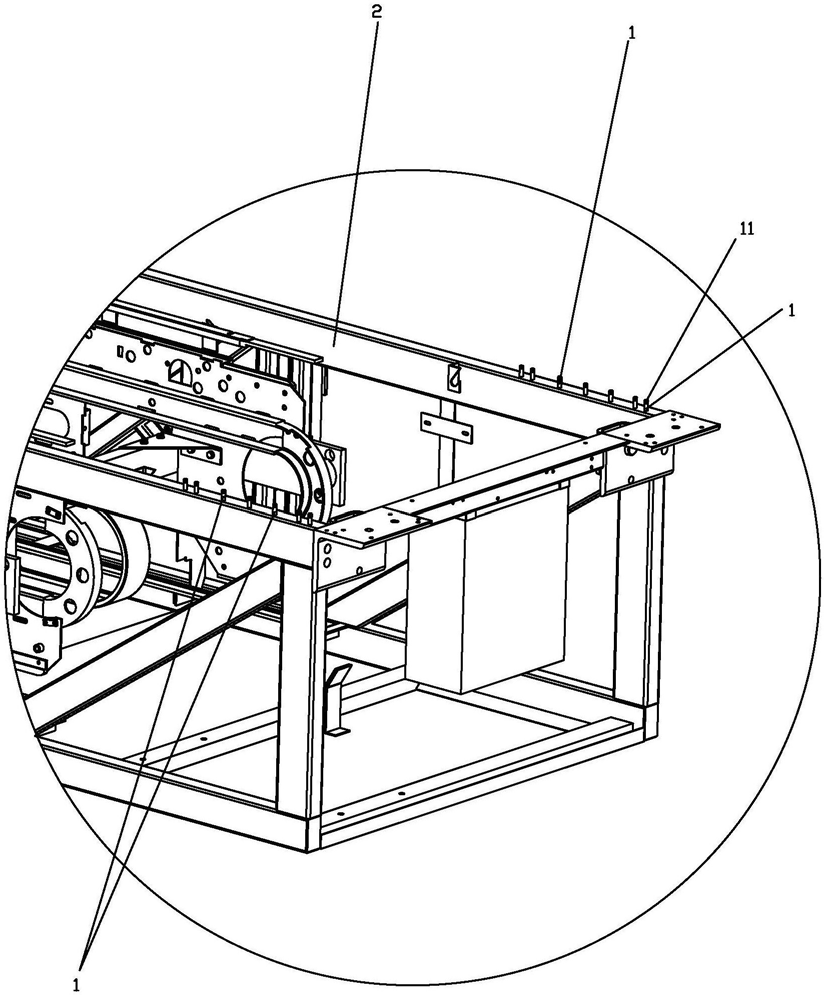 2
1
11
1
1