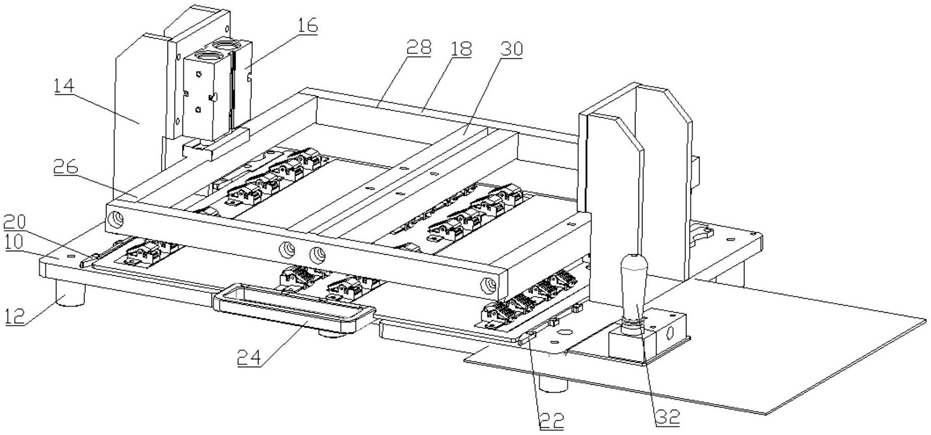 16
28
18
30
14
26
20
10
12
24
22
32