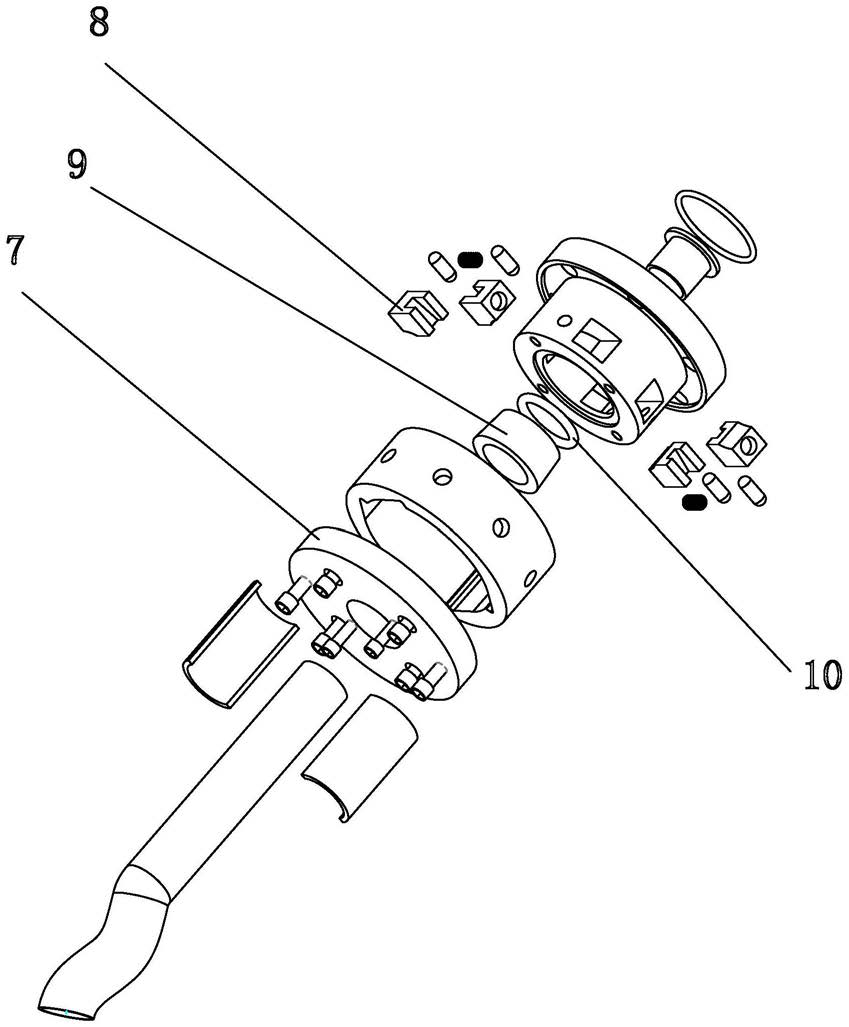 8

9

7

10