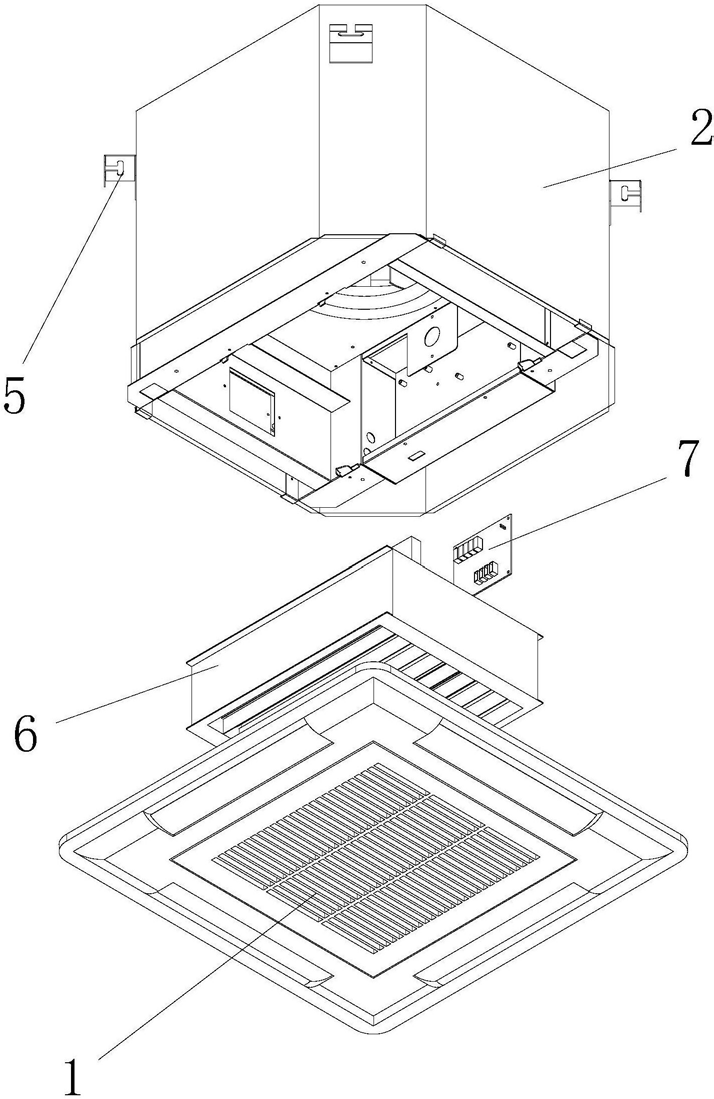 2
5
7
6
1