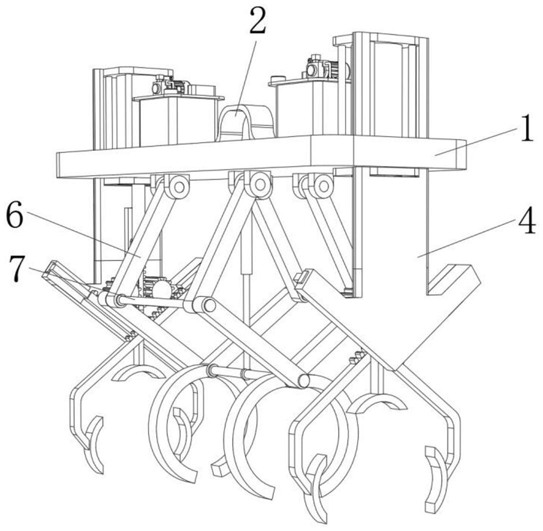 2
1
6
4
7