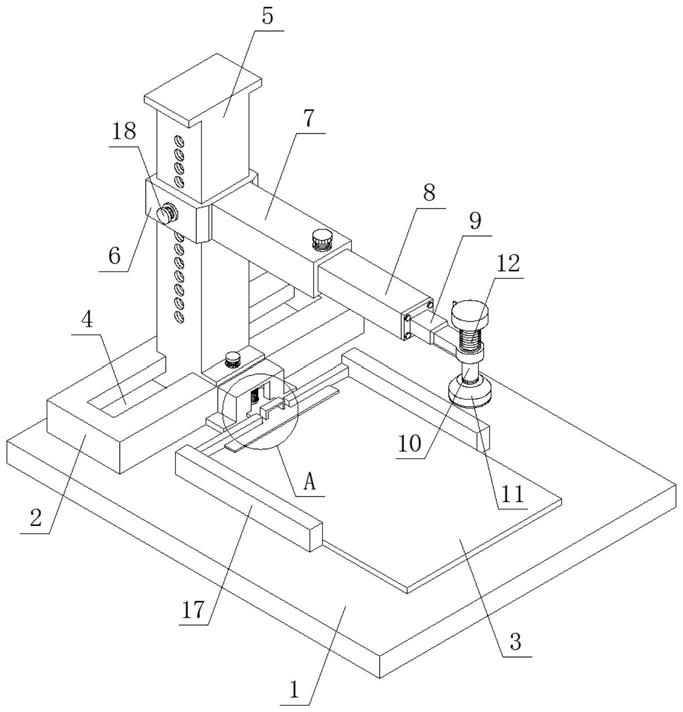 5
18
7
8
9
12
6
4
10
11
A
2
17
3
1