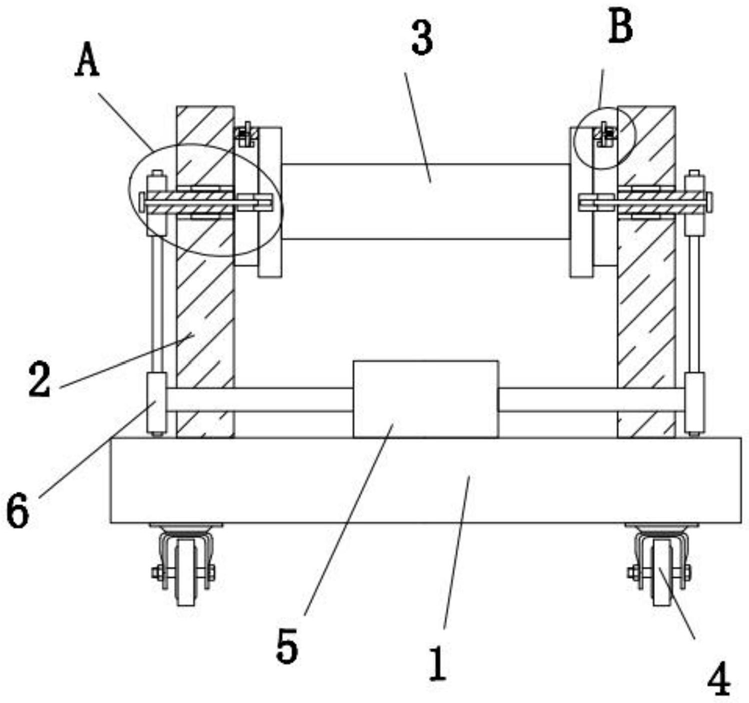 A
3
B
2
6
5
1
4