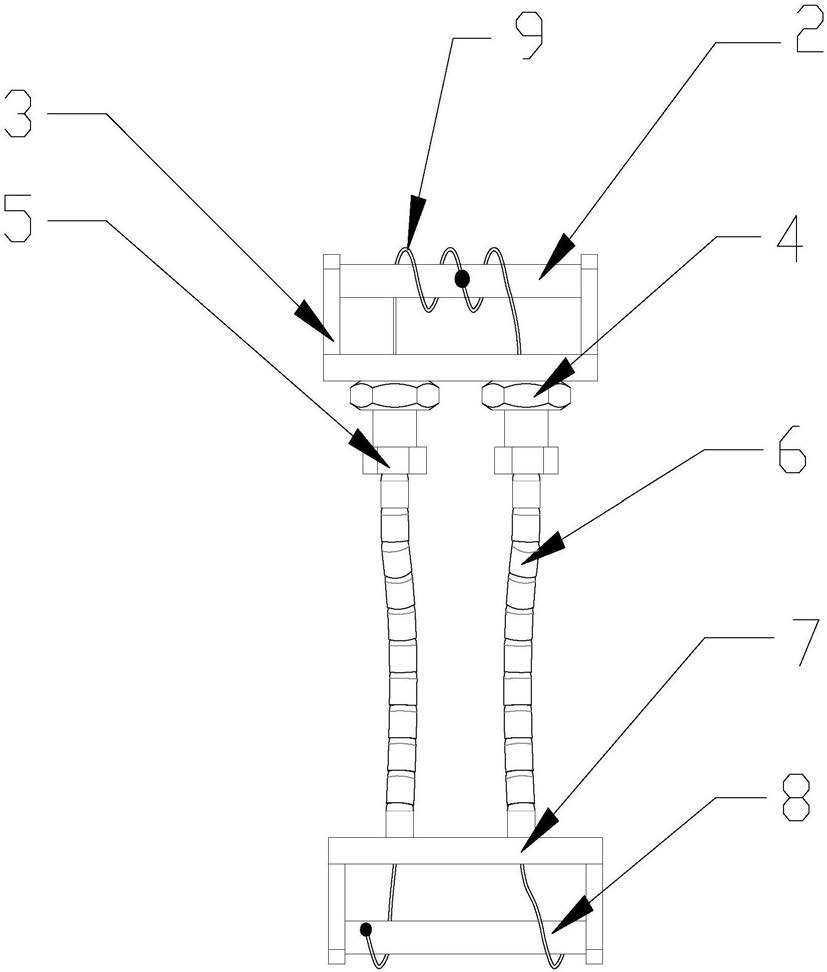 9
2
3
5
4
6
7
8