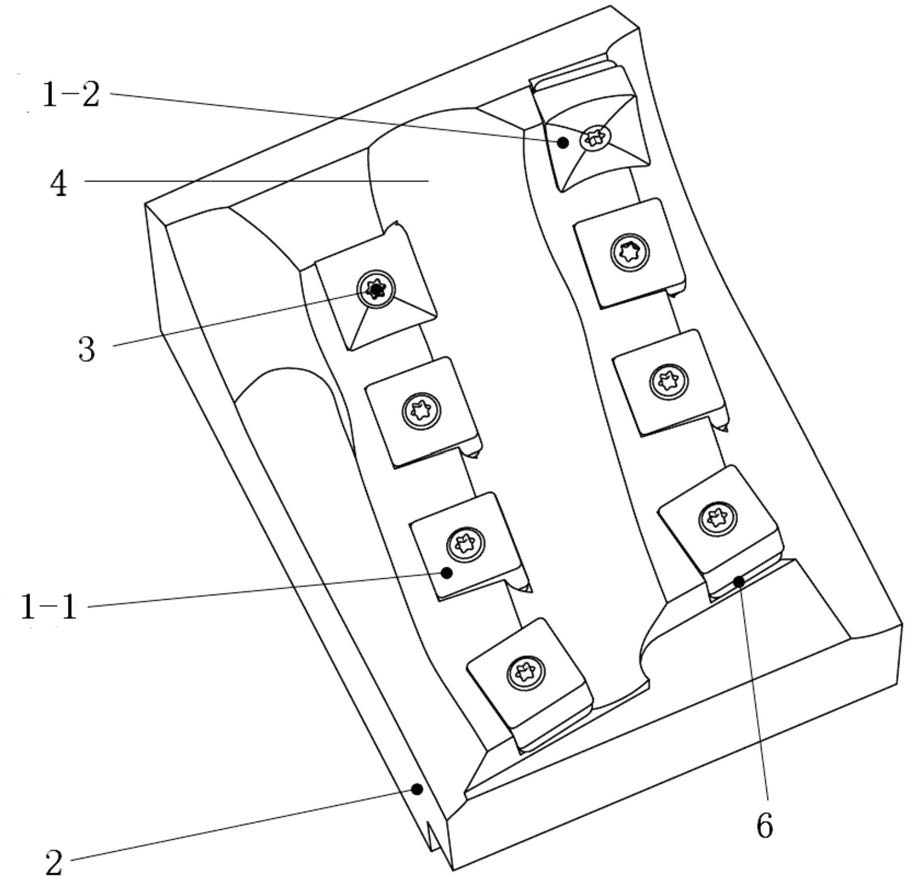 1-2
4
3
1-1
2
6