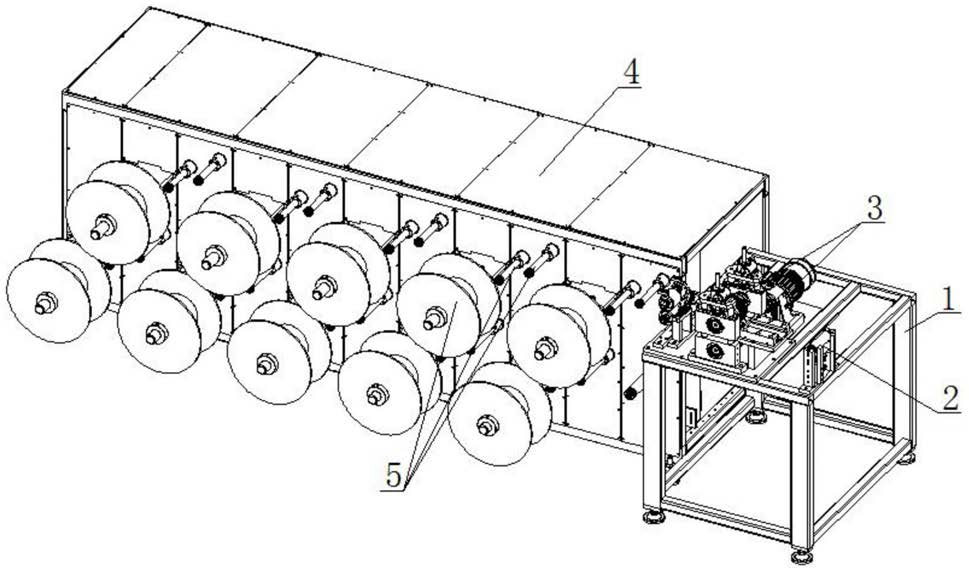 4
3
1
2
5