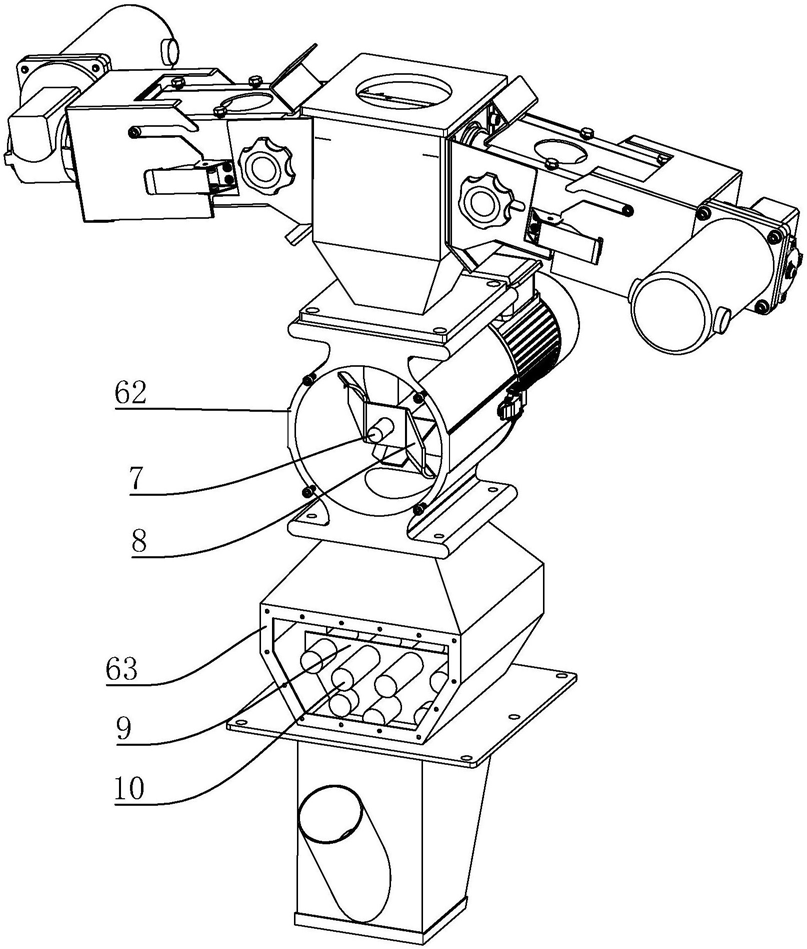 62

7

8

63

9

10