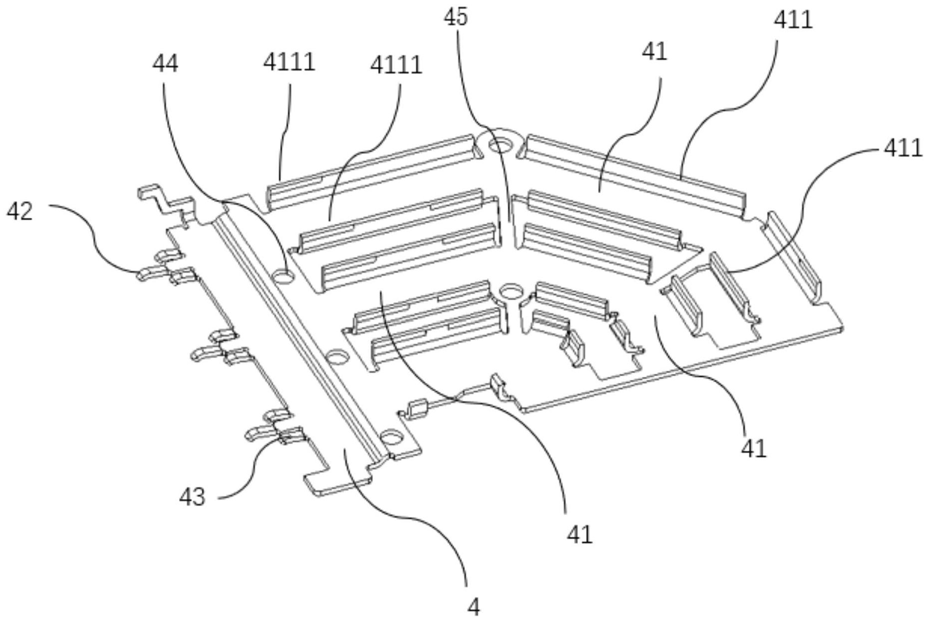 45
411
44
4111
4111
41
411
42
41
43
41
4