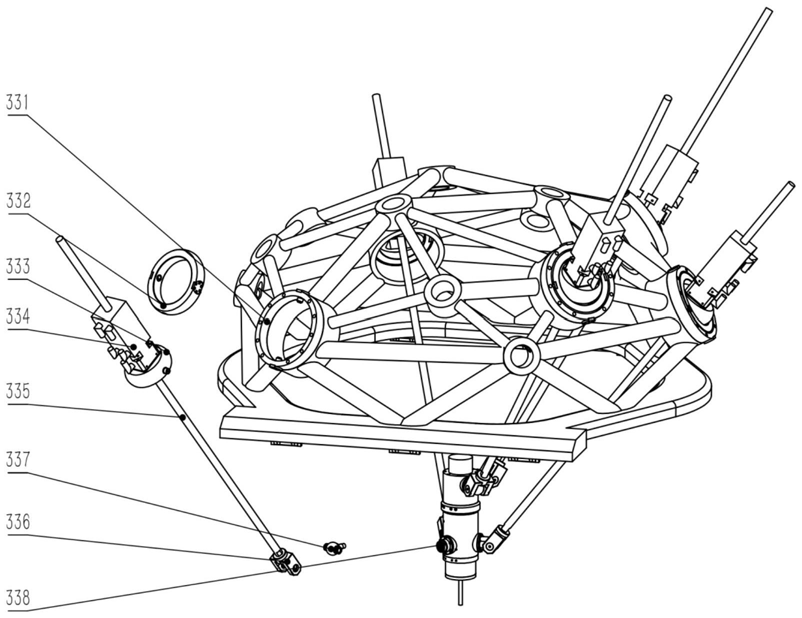 331
332
333
334
335
337
336
338