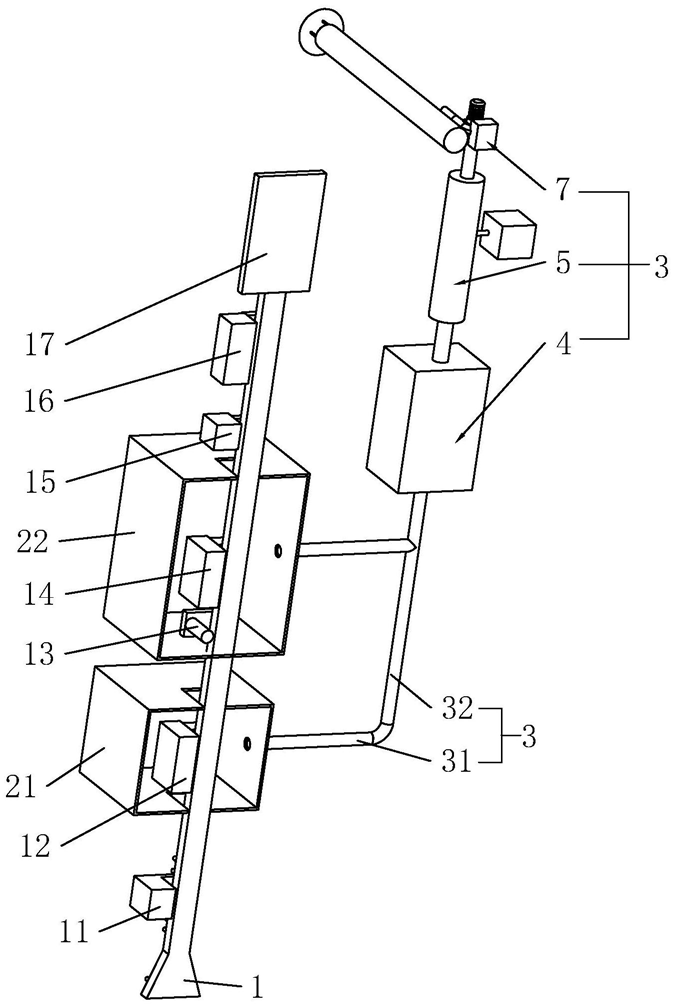 7
5
3
4
17
16
15
22
14
13
32
3
31
21
12
11
1