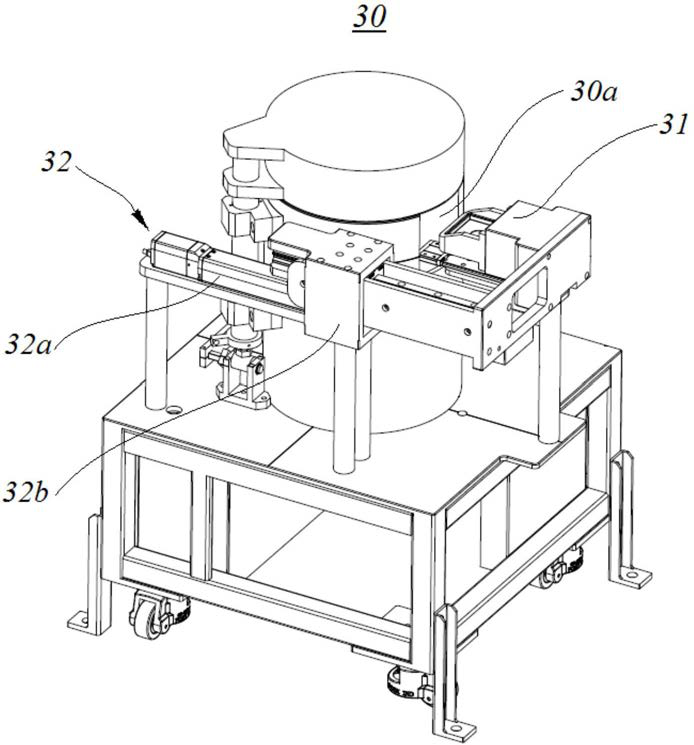 30

30a

31

32

32a

32b