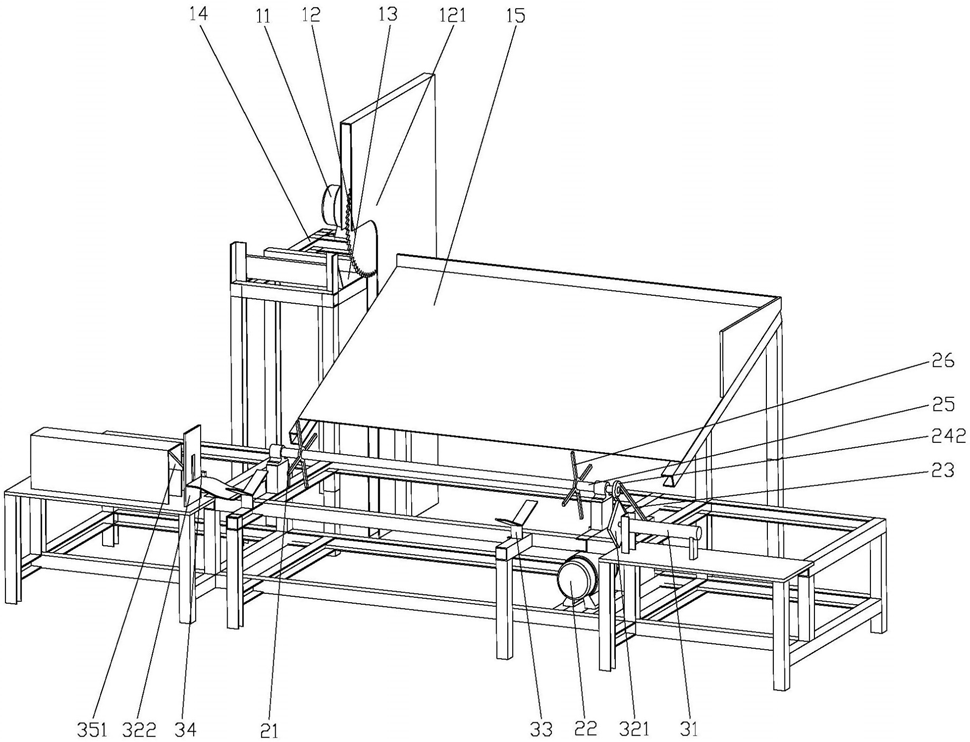 14 11 12 13 121 15

26
25
242
23

351 322 34 21 33 22 321 31