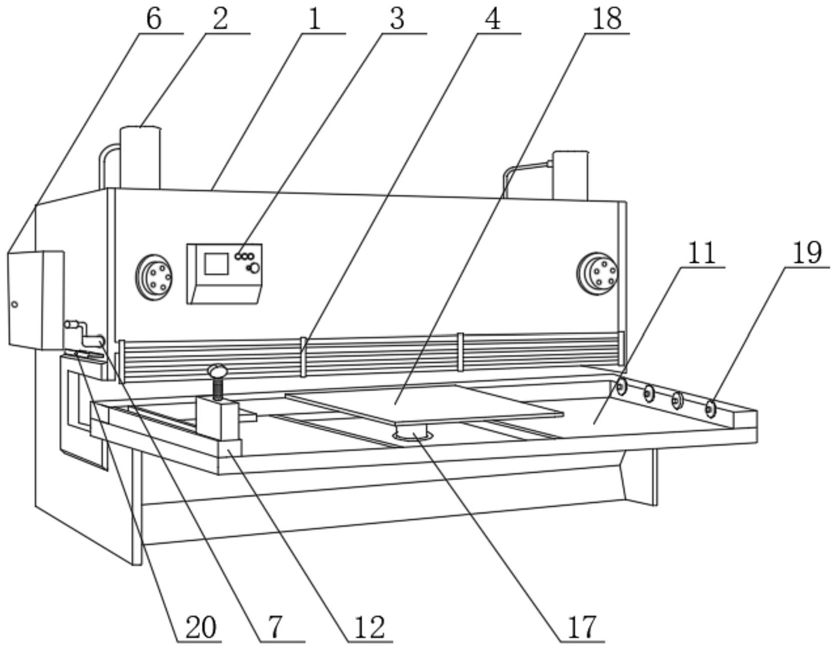 6
2
1
3
4
18
11
19
20
7
12
17