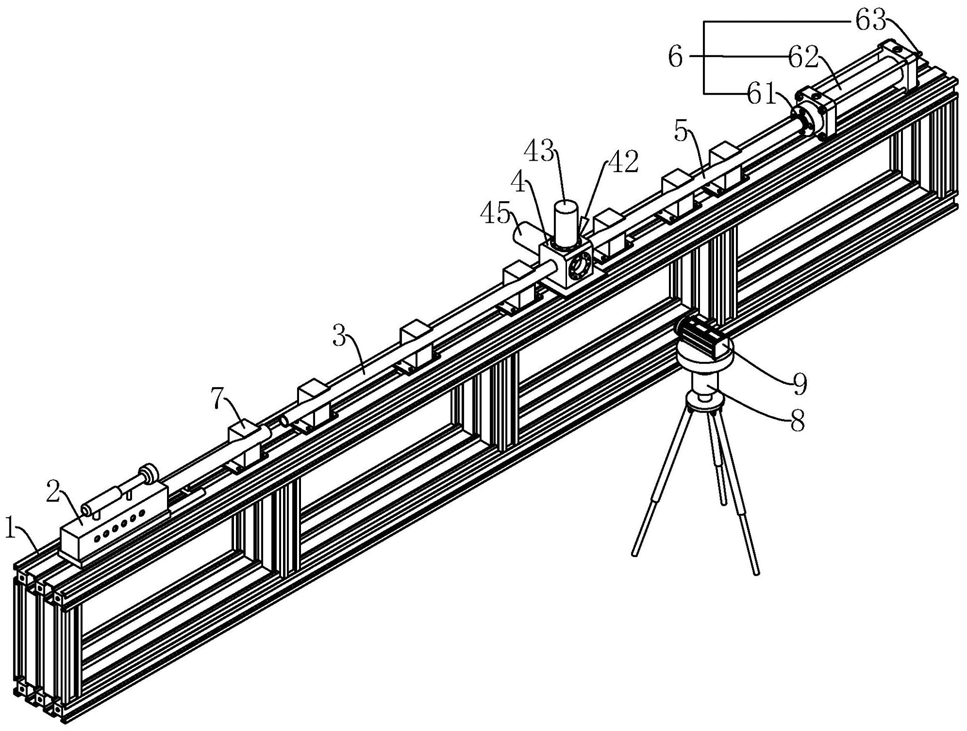 63
6
62
61
5
43
42
4
45
3
9
8
7
2
1