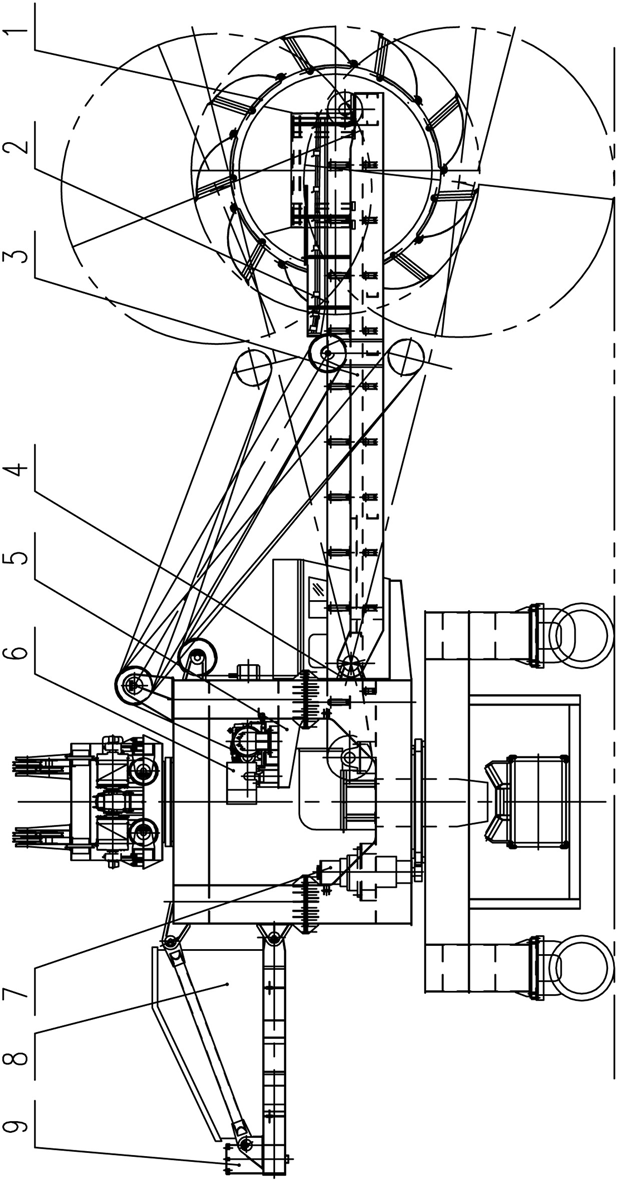 1
2
3
4
5
6
7
8
9