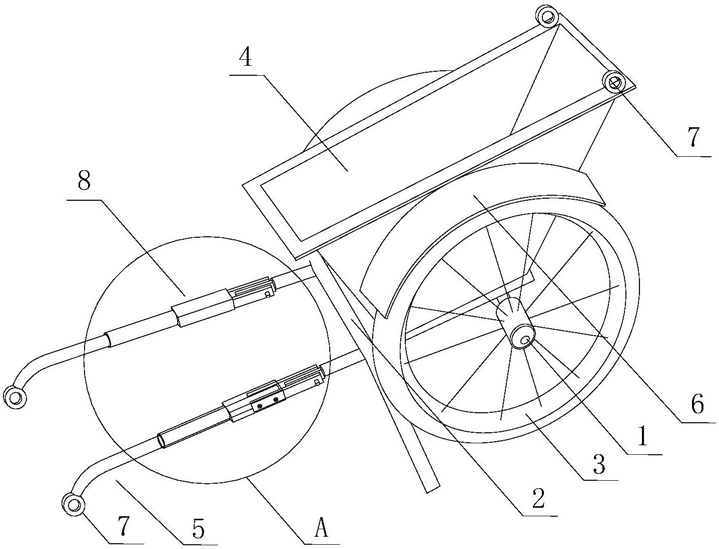 4
7
8
6
1
3
2
7
5
A