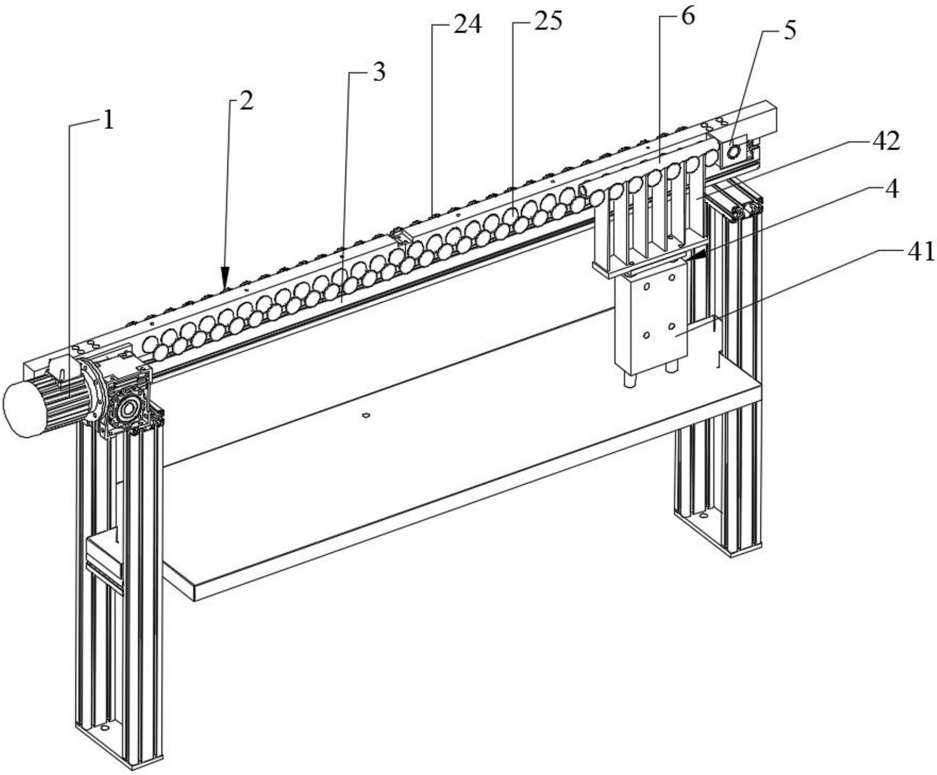 1
2
3
24
25
6
5
42
4
41