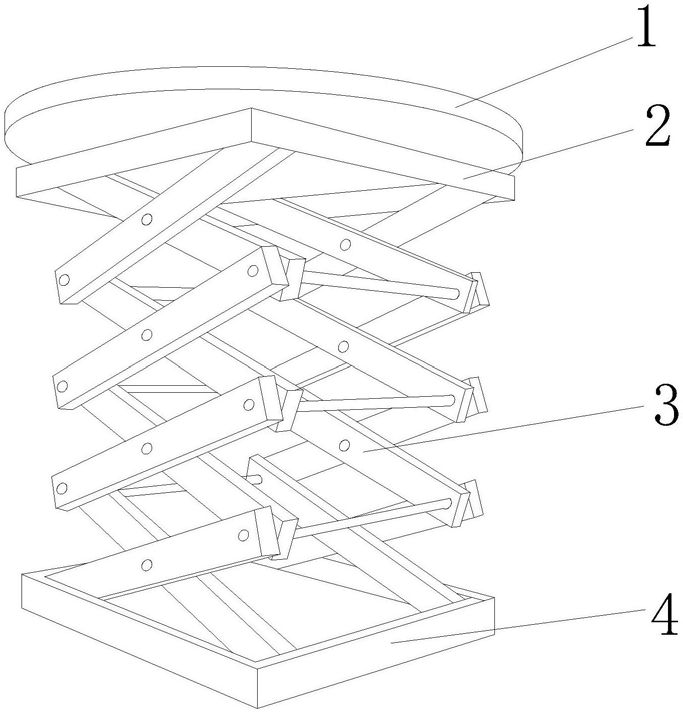 1
2
3
4