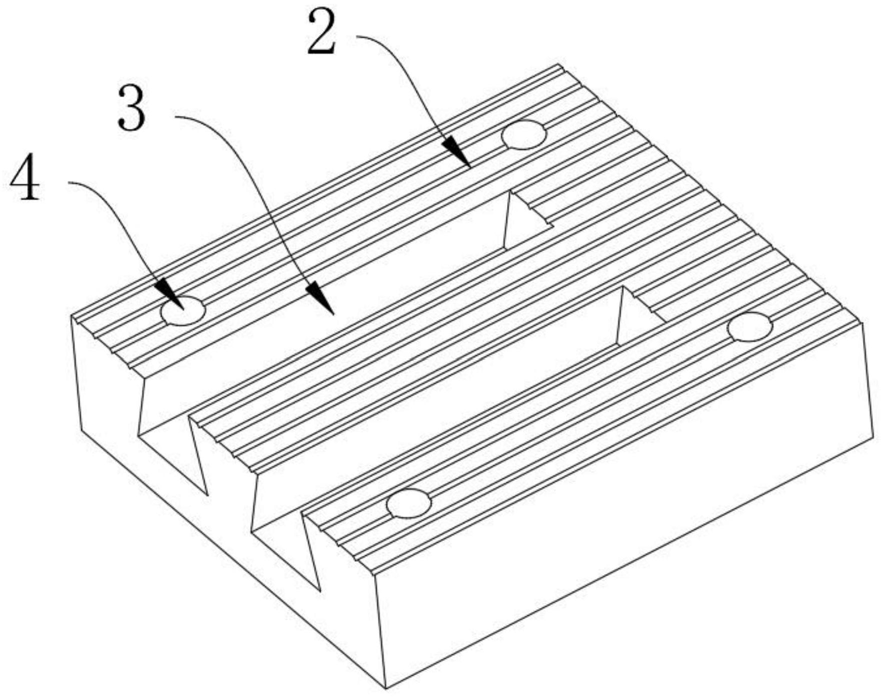 2
3
4