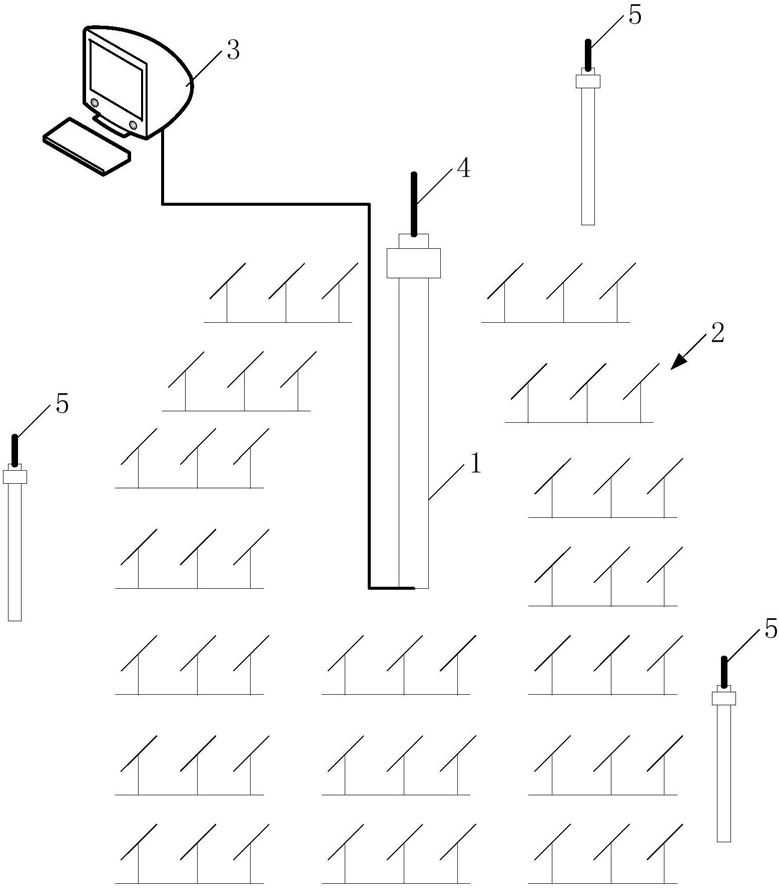 3
5
4
2
5
1
5