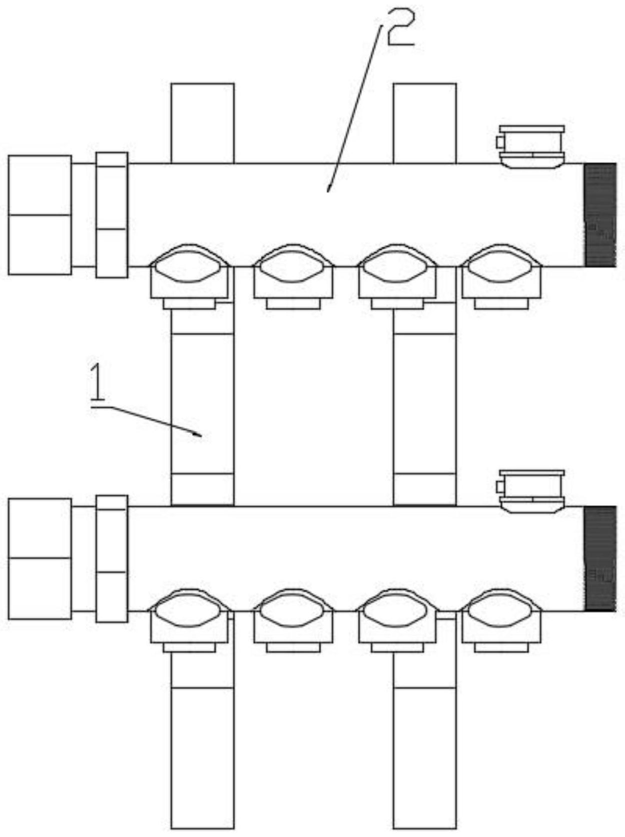 2

1