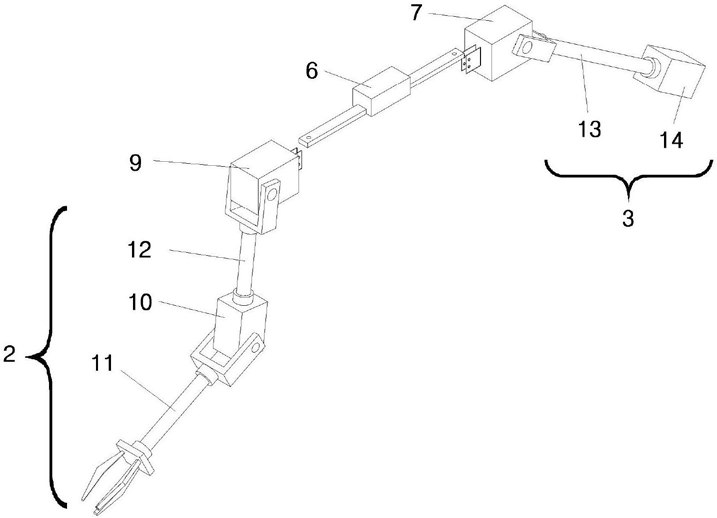 7
6
13
14
9
3
12
10
2
11