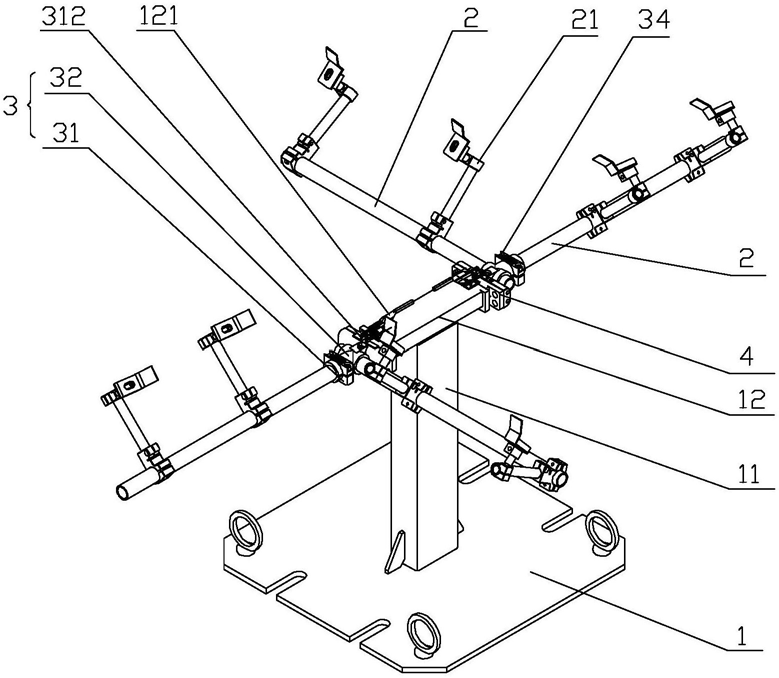 312
121
2
21
34
3
32
31
2
4
12
11
1