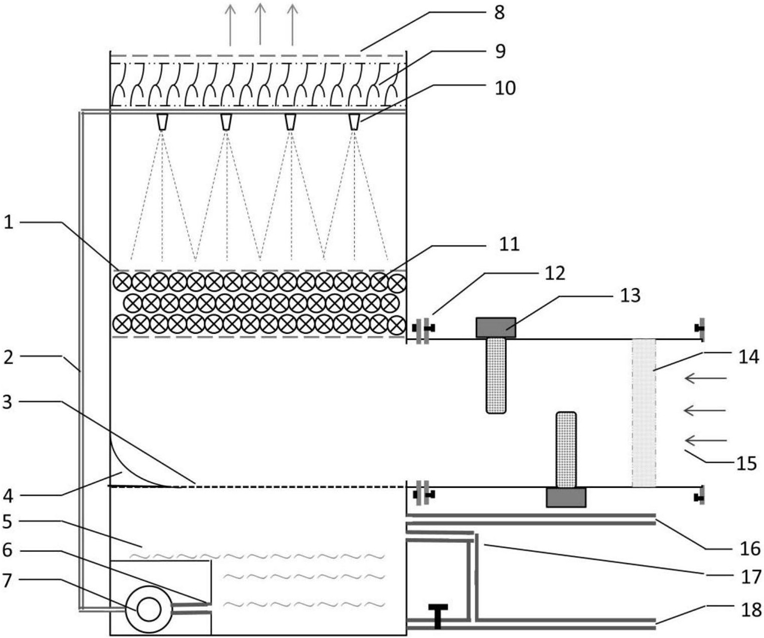 8
9
10
1
11
12
13
2
14
3
15
4
5
16
6
17
7
18