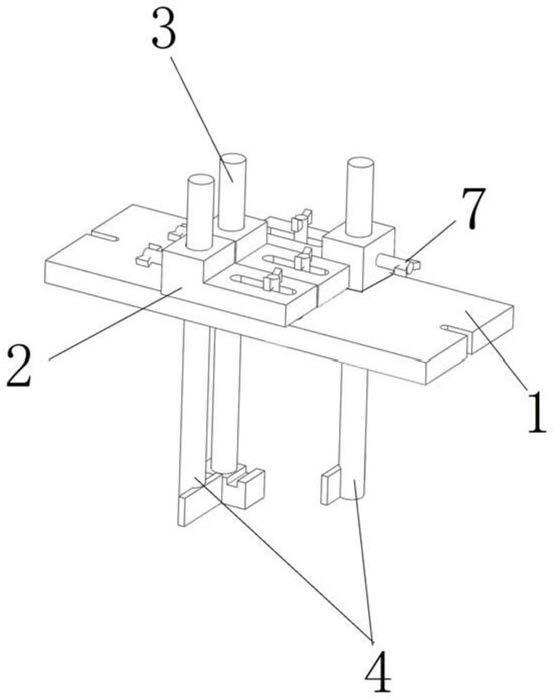 3
7
2
1
4