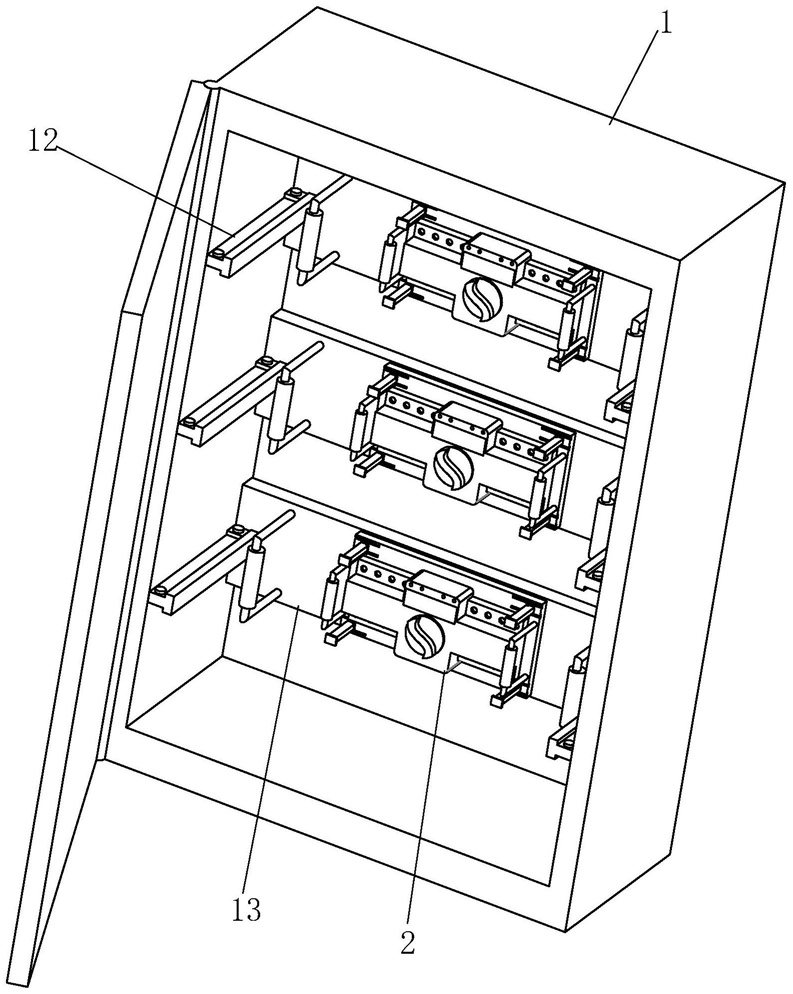 1
12
13
2