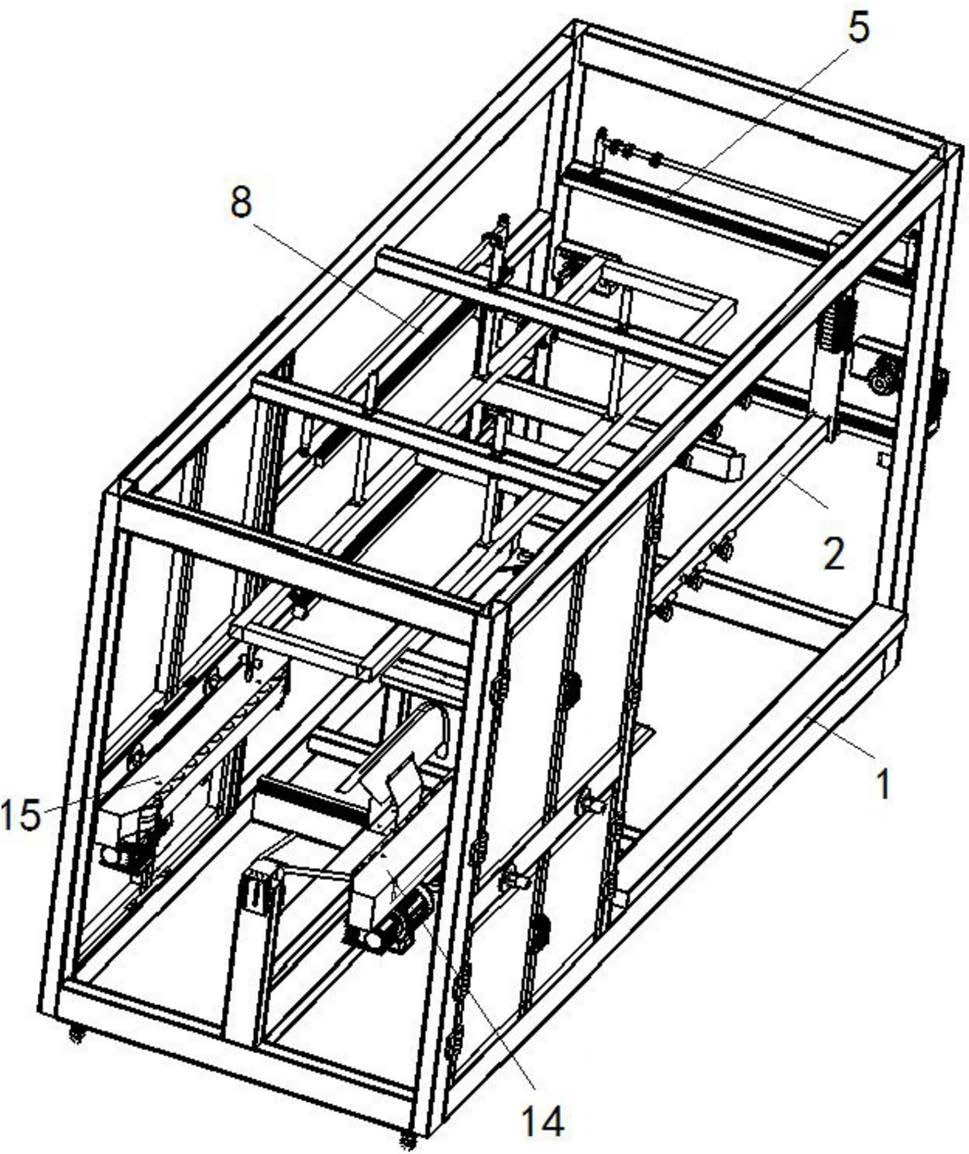 5
8
2
1
15
14