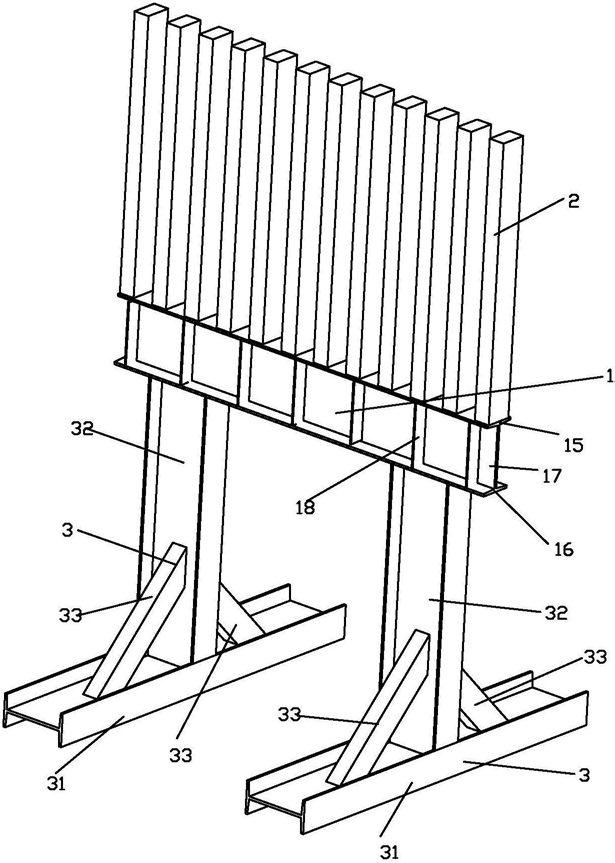 2
1
32
15
17
18
16
3
33
32
33
33
33
31
3
31