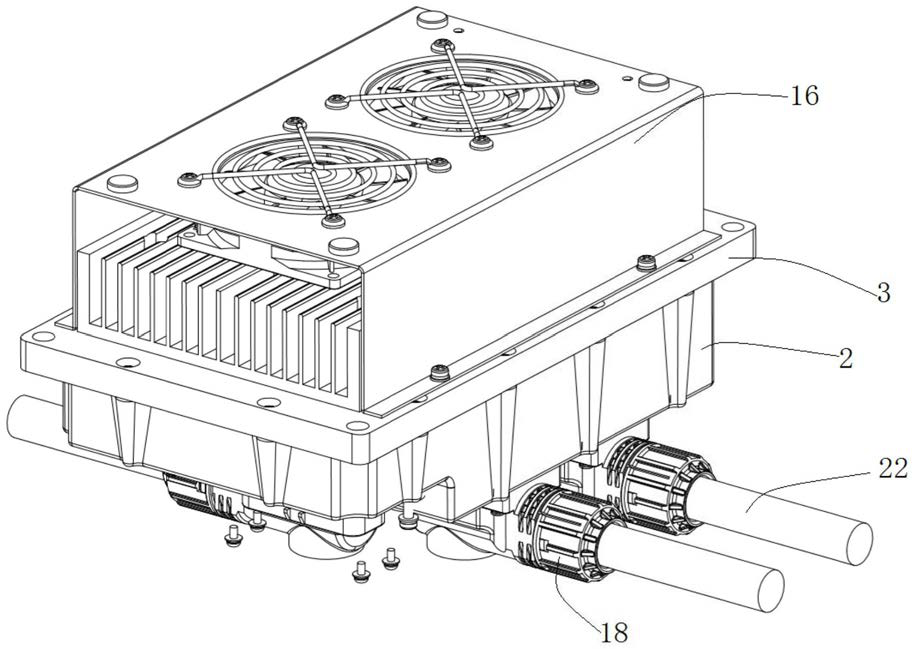 16
3
2
22
18