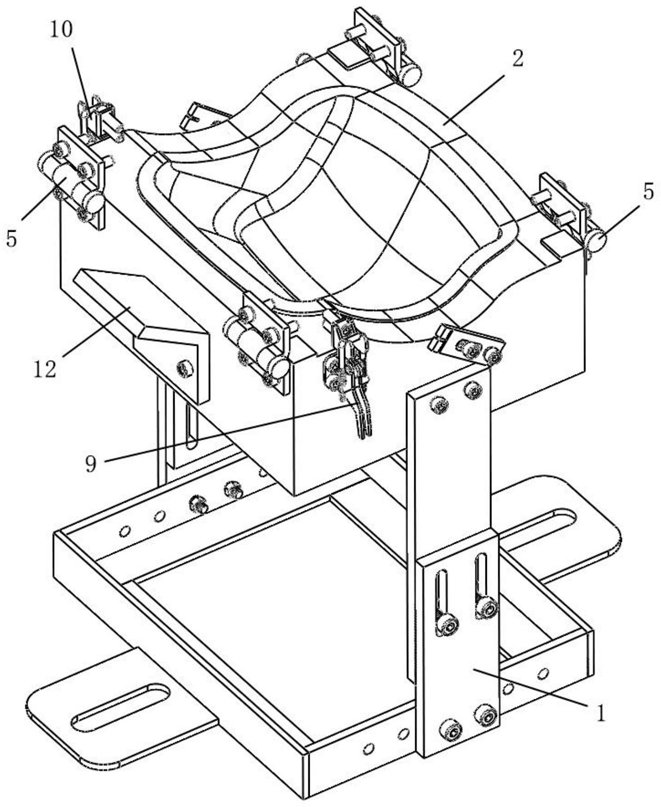 10
2
5
5
12
9
1