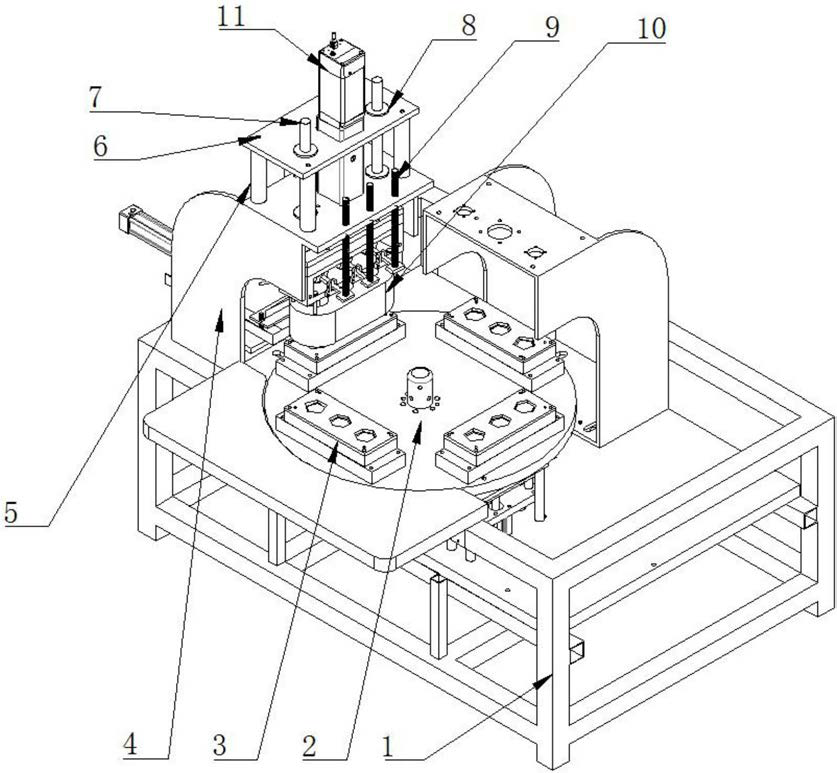 11
8
9
10
7
6
5
4
3
2
1