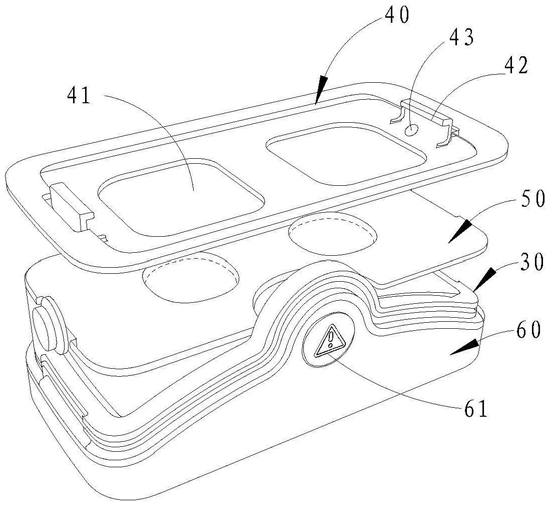 40
43
42
41
50
30
60
61