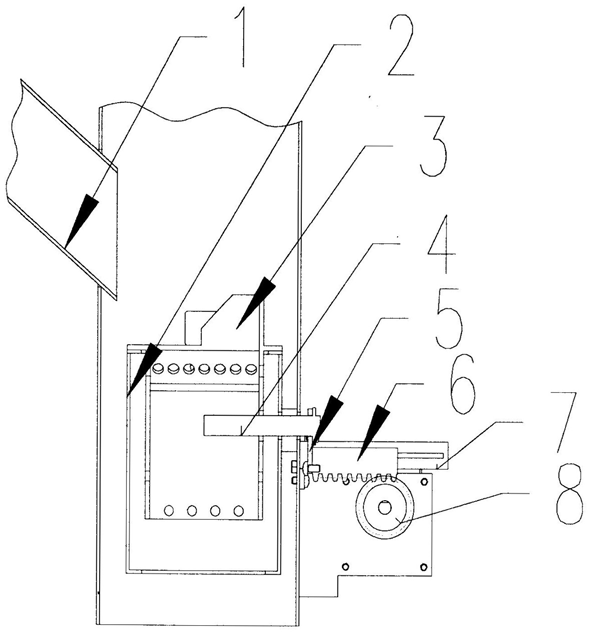 1
2
3
4
5
6
7
8