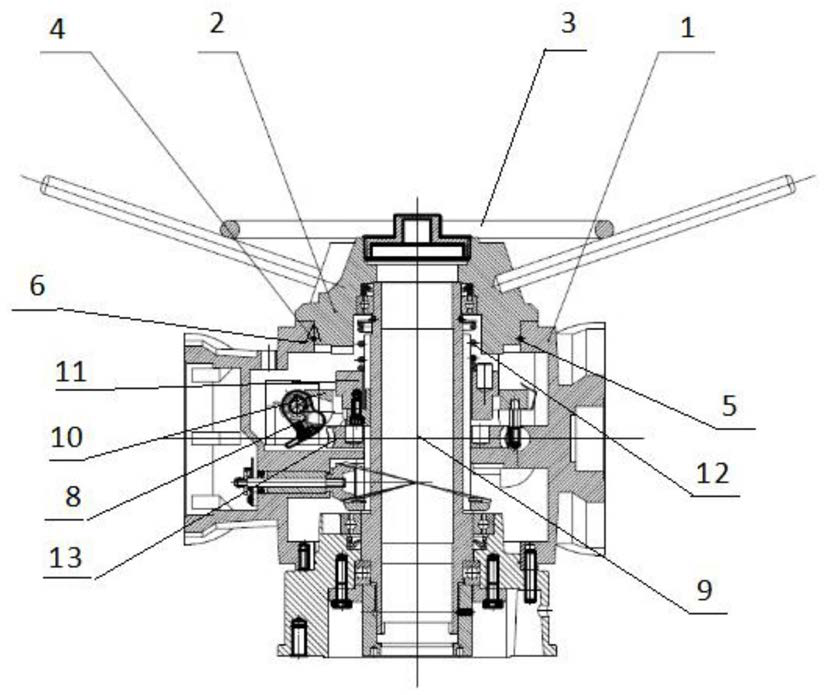 4
2
3
1
6
11
10
8
13
5
12
9