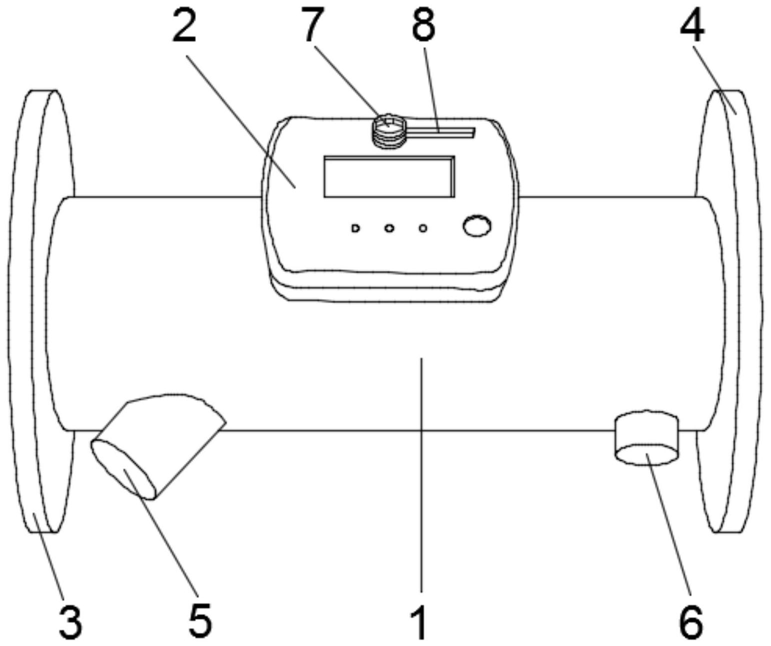 2
7
8
4
3
5
1
6