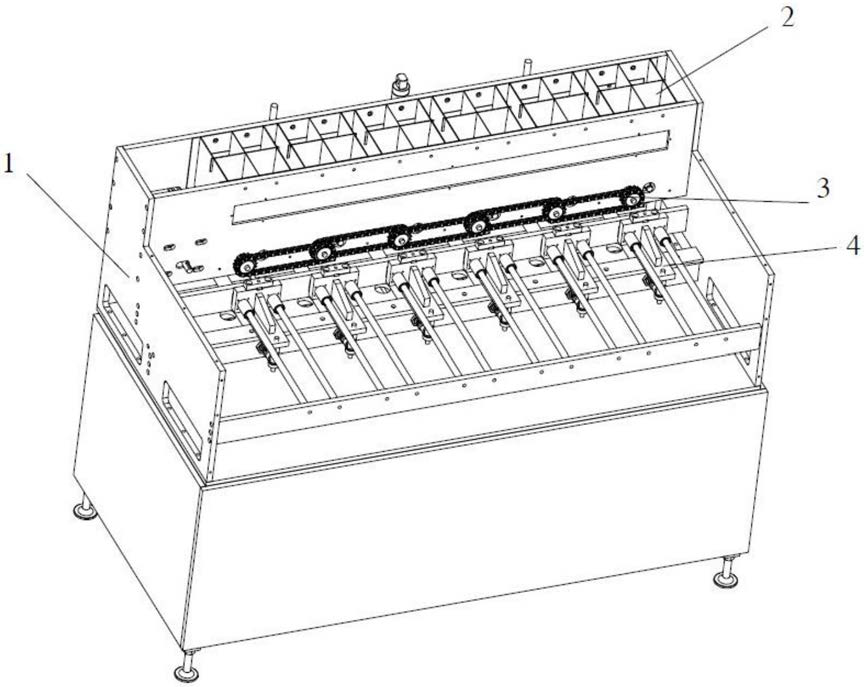 2
1
3
4